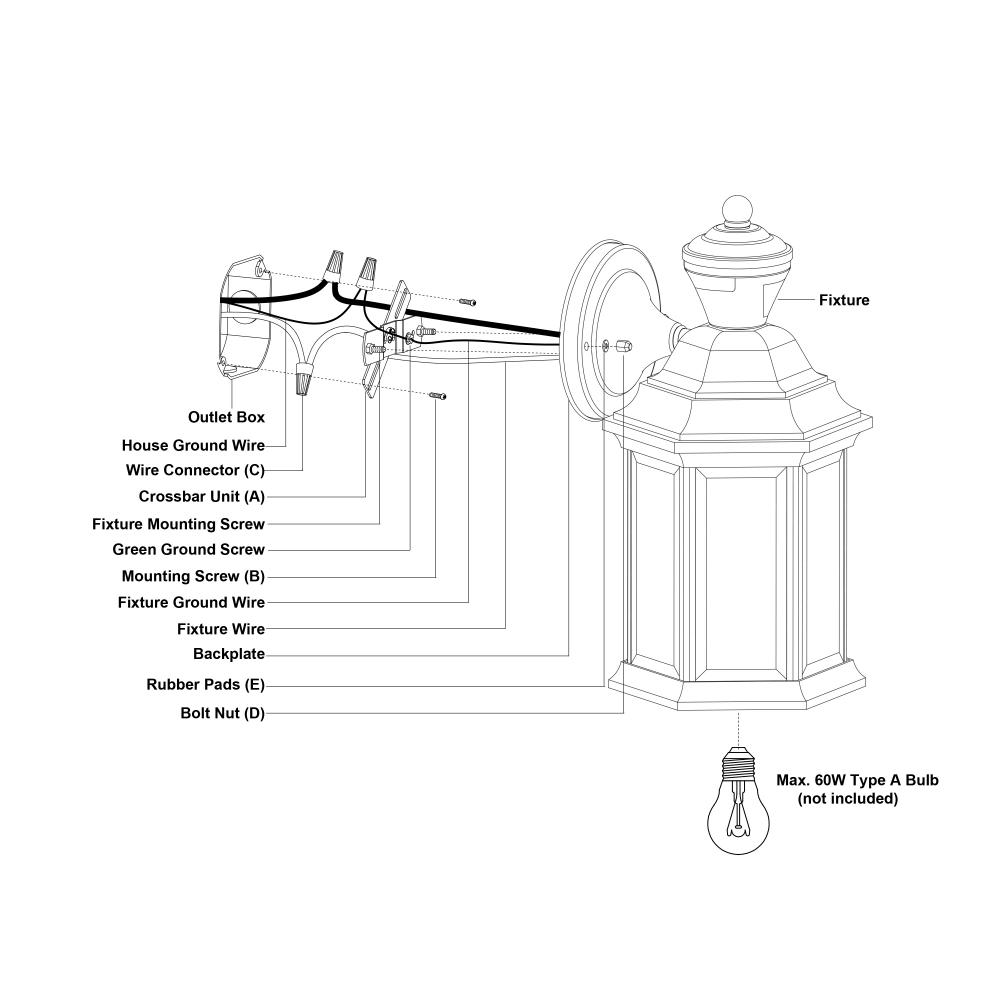 Fixture

Outlet Box
House Ground Wire
Wire Connector (C)
Crossbar Unit (A)
Fixture Mounting Screw
Green Ground Screw
Mounting Screw (B)
Fixture Ground Wire
Fixture Wire
Backplate
Rubber Pads (E)
Bolt Nut (D)

Max. 60W Type A Bulb
(not included)