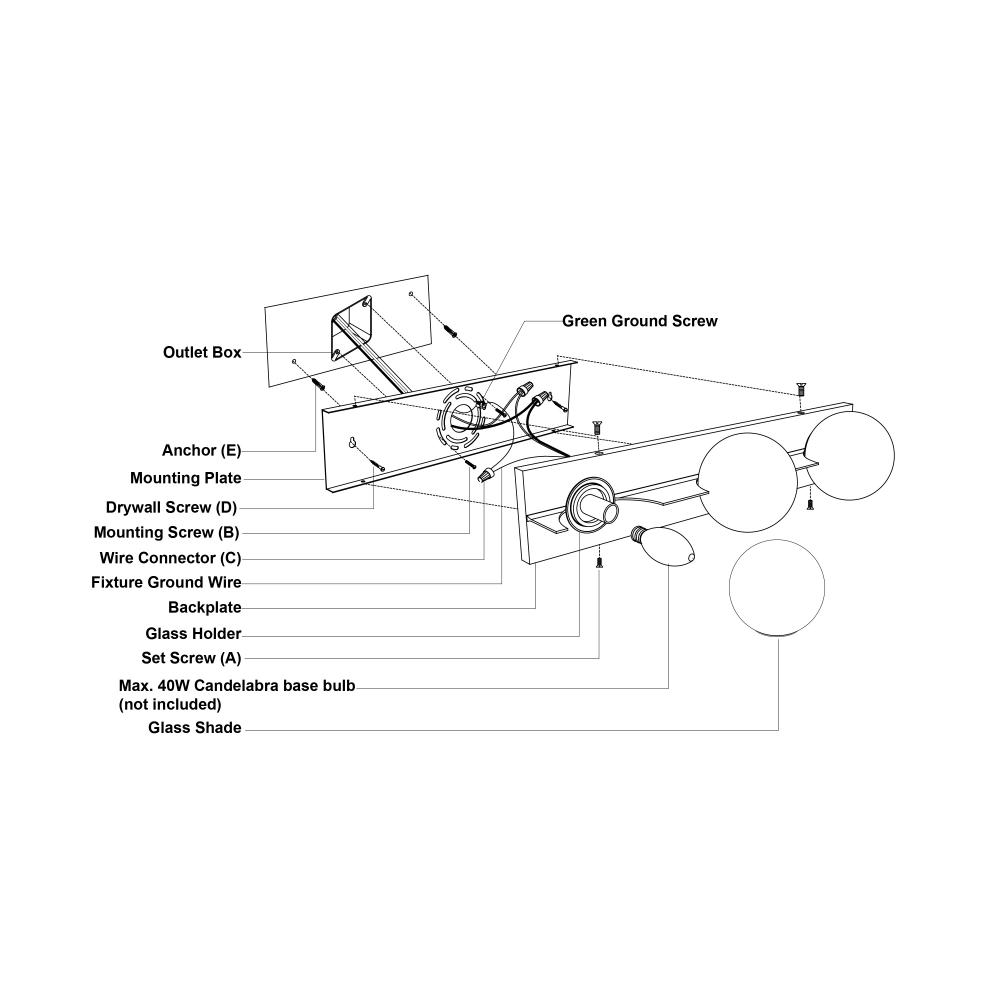 Green Ground Screw

Outlet Box

Anchor (E)

Mounting Plate

Drywall Screw (D)

Mounting Screw (B)

Wire Connector (C)

Fixture Ground Wire

Backplate

Glass Holder

Set Screw (A)

Max. 40W Candelabra base bulb (not included)

Glass Shade