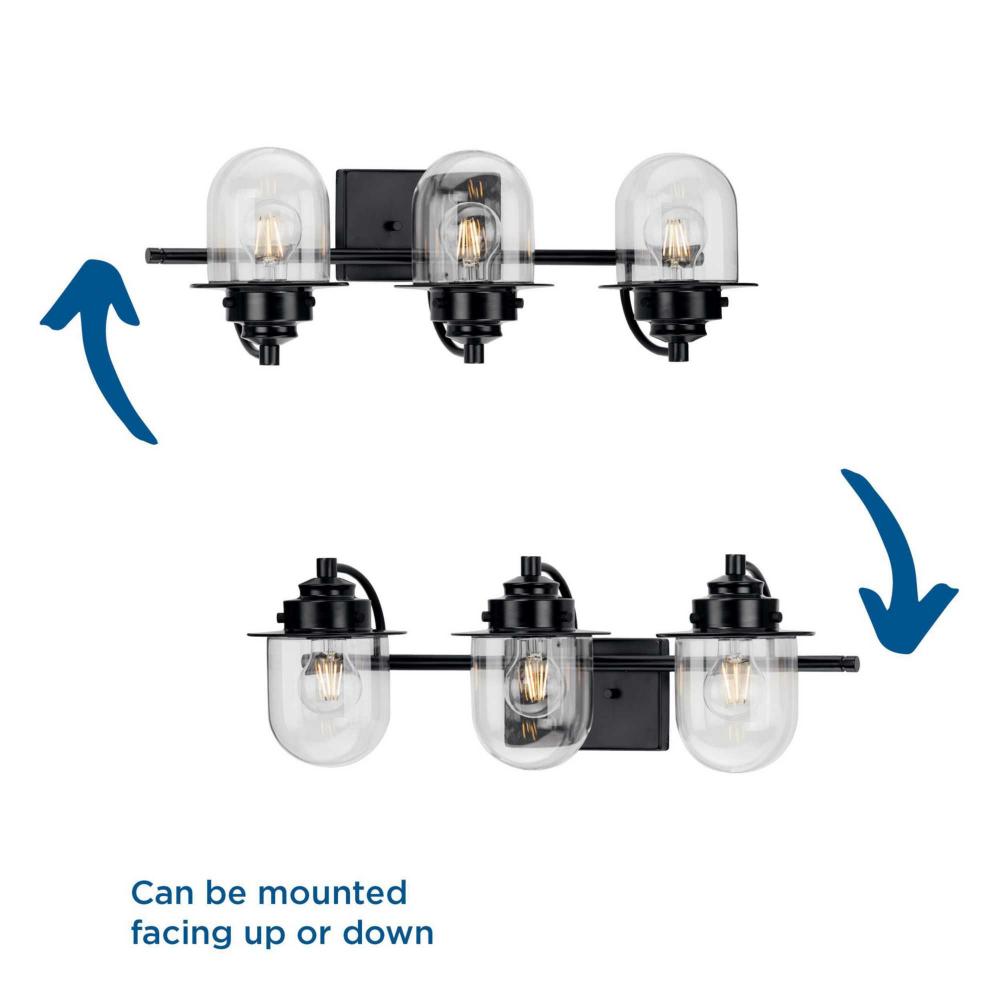 Can be mounted facing up or down