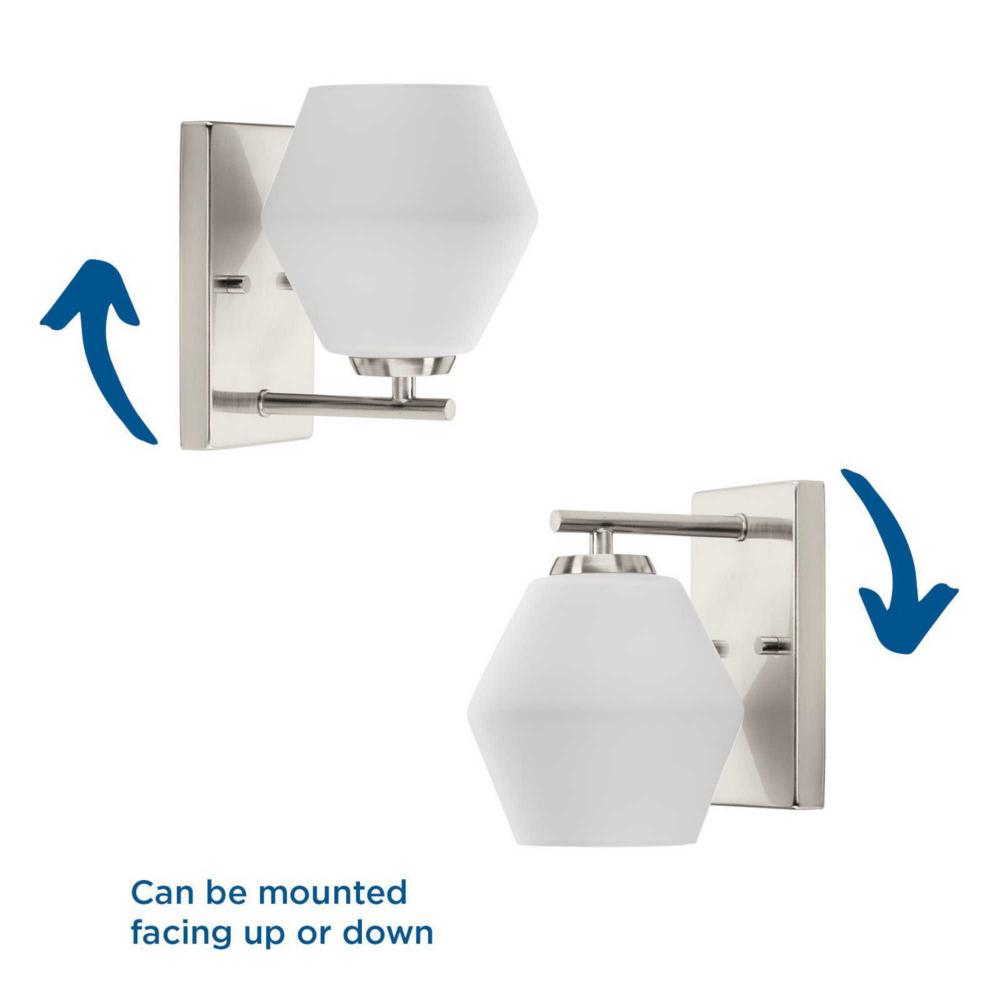 Can be mounted facing up or down